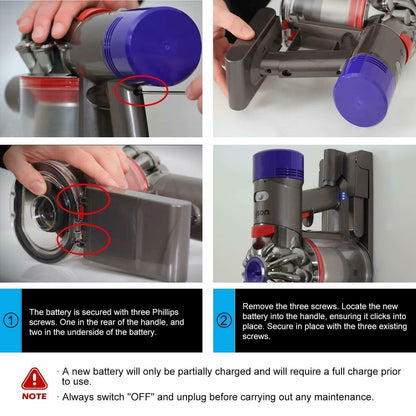 ①

The battery is secured with three Phillips screws. One in the rear of the handle, and two in the underside of the battery.

②

Remove the three screws. Locate the new battery into the handle, ensuring it clicks into place. Secure in place with the three existing screws.

NOTE

· A new battery will only be partially charged and will require a full charge prior to use.

· Always switch "OFF" and unplug before carrying out any maintenance.